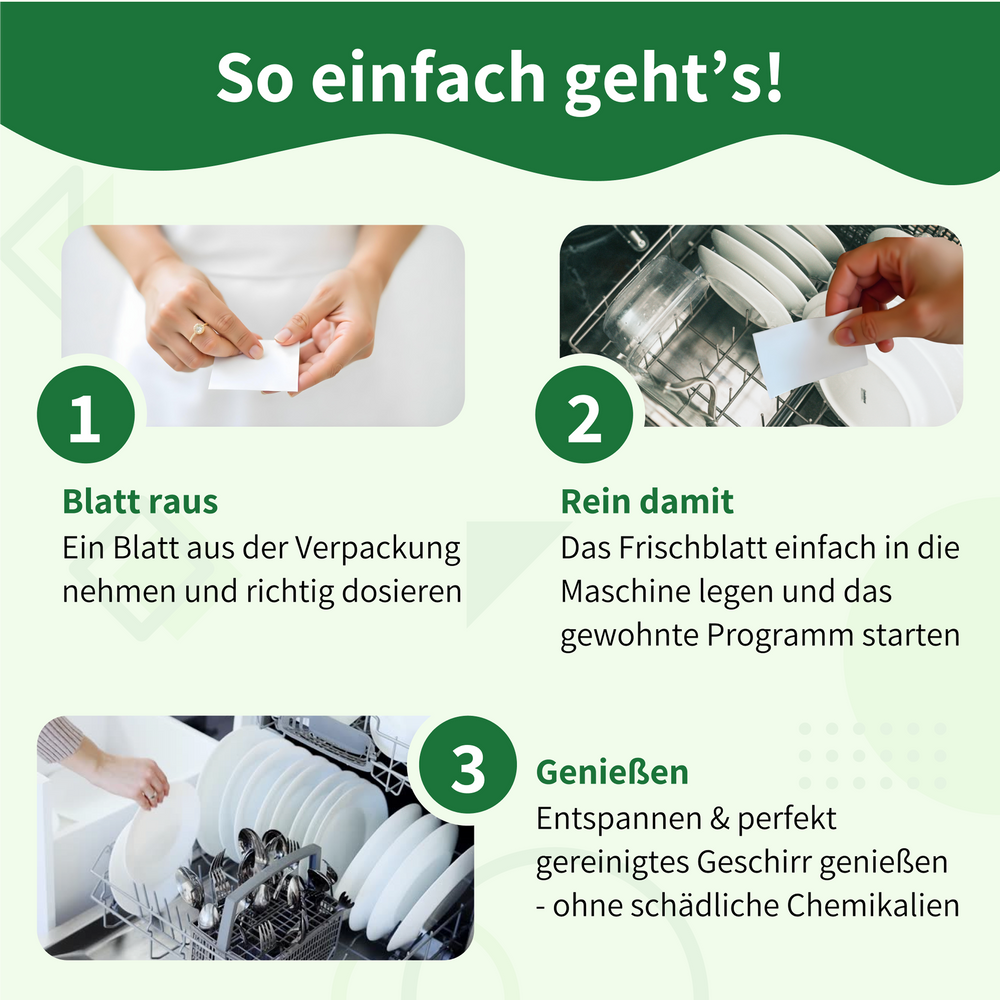 So einfach geht’s!

1

Blatt raus
Ein Blatt aus der Verpackung nehmen und richtig dosieren

2

Rein damit
Das Frischblatt einfach in die Maschine legen und das gewohnte Programm starten

3

Genießen
Entspannen & perfekt gereinigtes Geschirr genießen - ohne schädliche Chemikalien